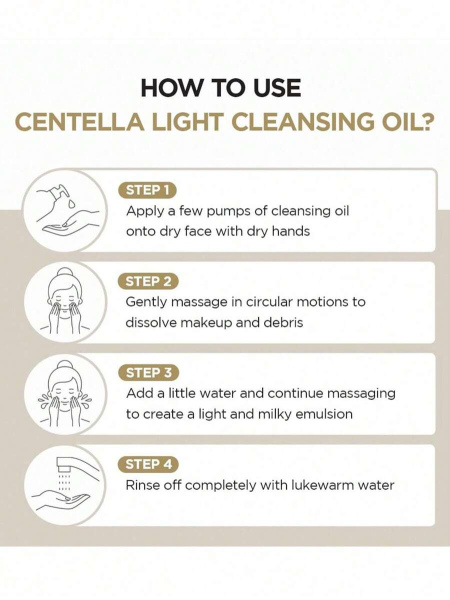 HOW TO USE
CENTELLA LIGHT CLEANSING OIL?

STEP 1
Apply a few pumps of cleansing oil onto dry face with dry hands

STEP 2
Gently massage in circular motions to dissolve makeup and debris

STEP 3
Add a little water and continue massaging to create a light and milky emulsion

STEP 4
Rinse off completely with lukewarm water